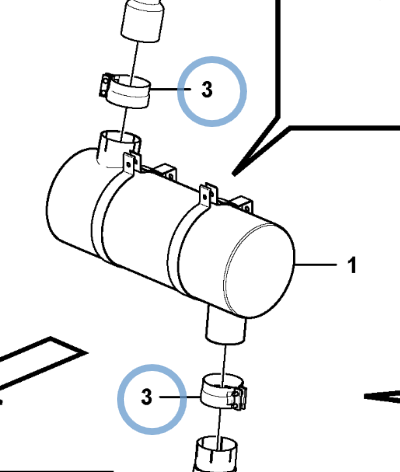 3
1
3