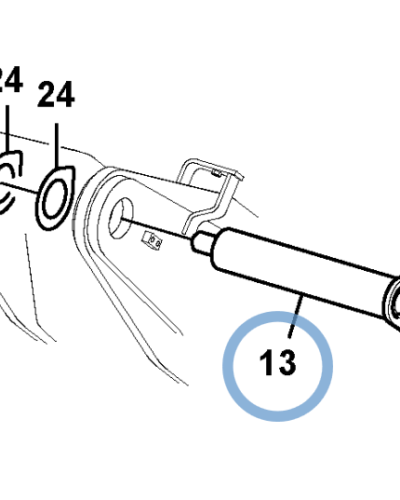 24
24
13