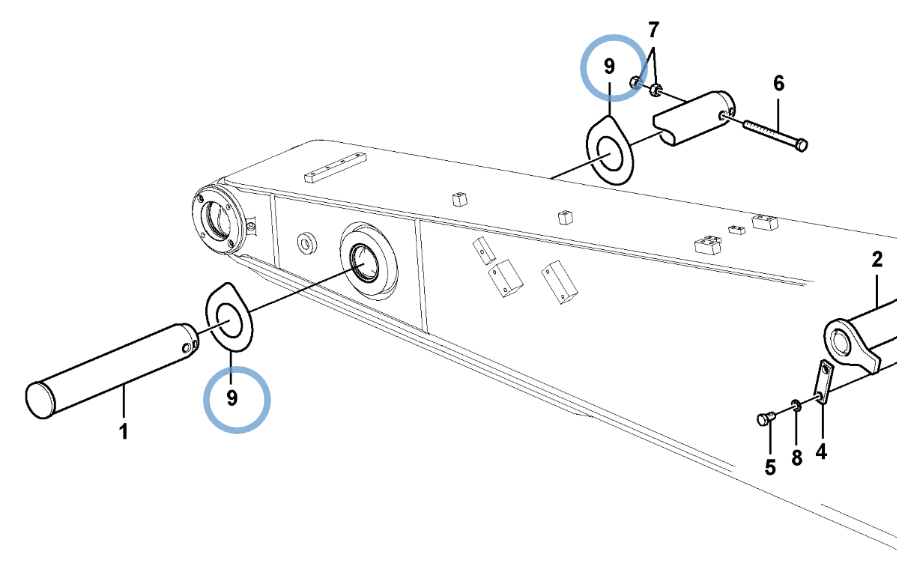 7
9
6
2
9
1
5
8
4