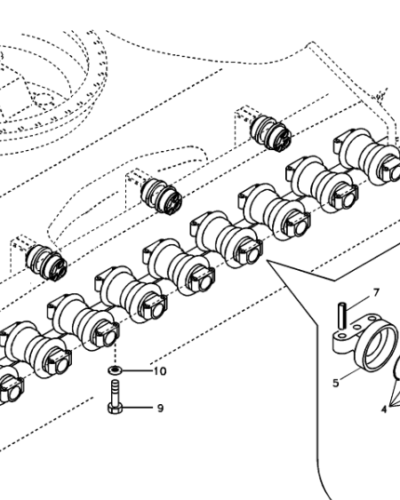 7
10
5
9
4