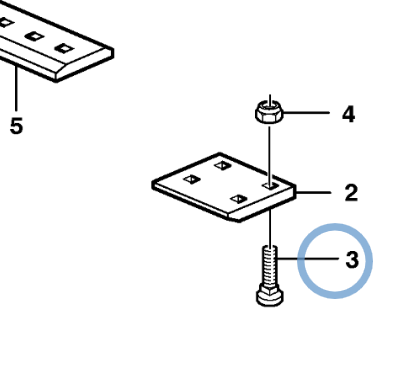 5
4
2
3