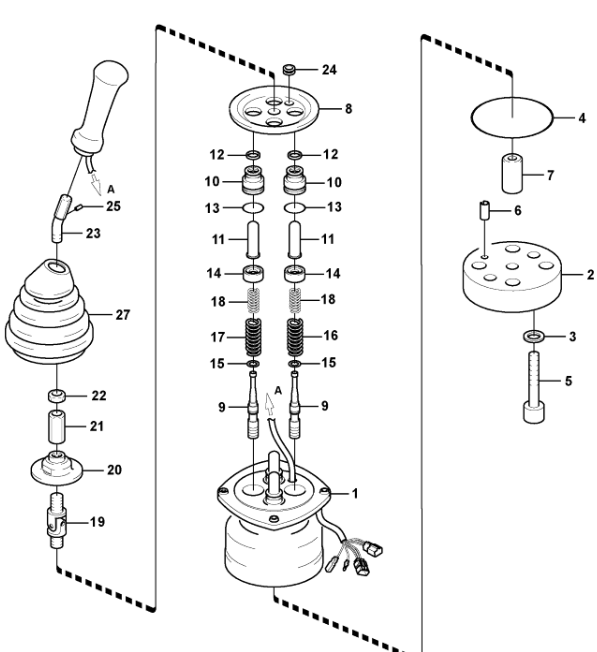 A
25
23
27
22
21
20
19
24
8
12
12
10
10
13
13
11
11
14
14
18
18
17
16
15
15
9
A
9
1
4
7
6
2
3
5