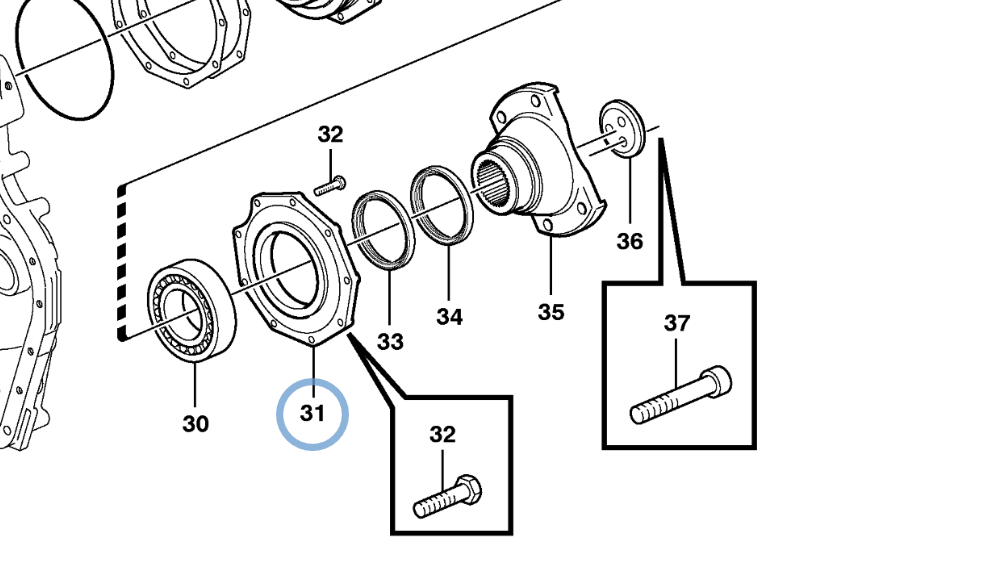 32
36
35
34
33
37
30
31
32