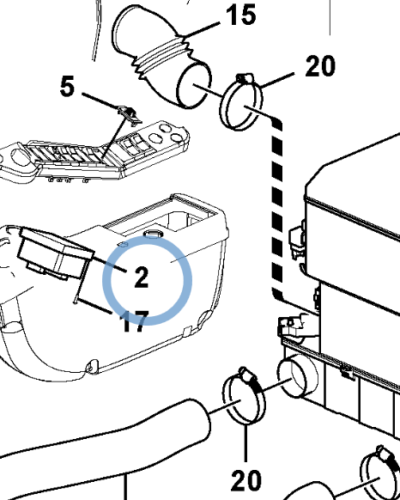 15
20
5
2
17
20