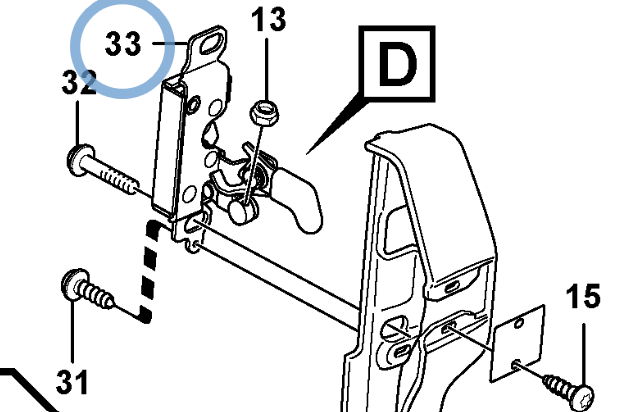 33
13
D
32
15
31