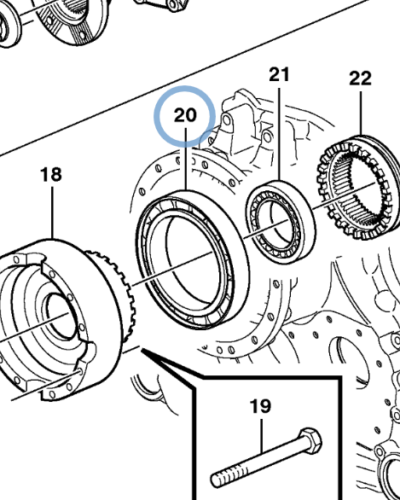 21
22
20
18
19