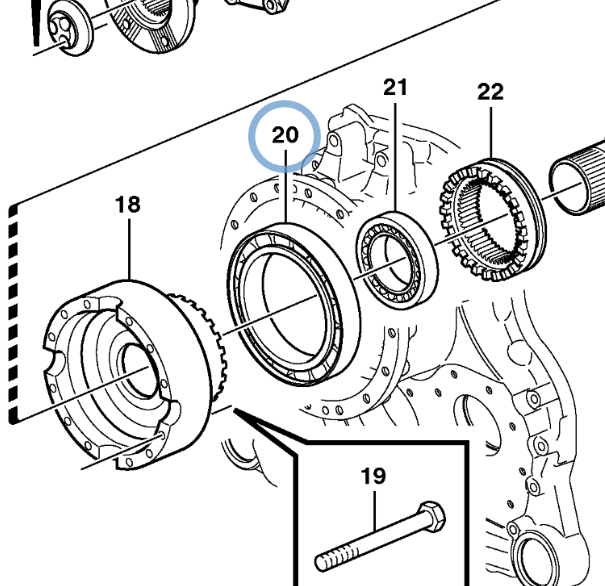 21
22
20
18
19