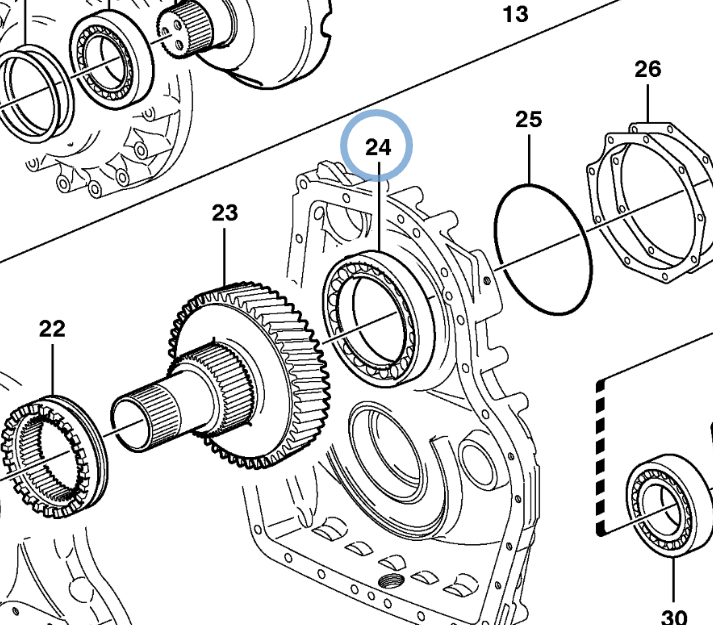 13
26
25
24
23
22
30