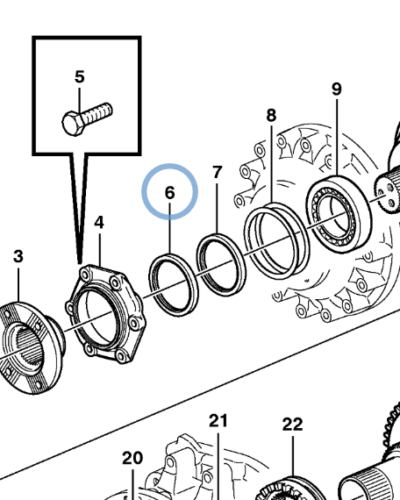 5
9
8
7
6
4
3
21
22
20