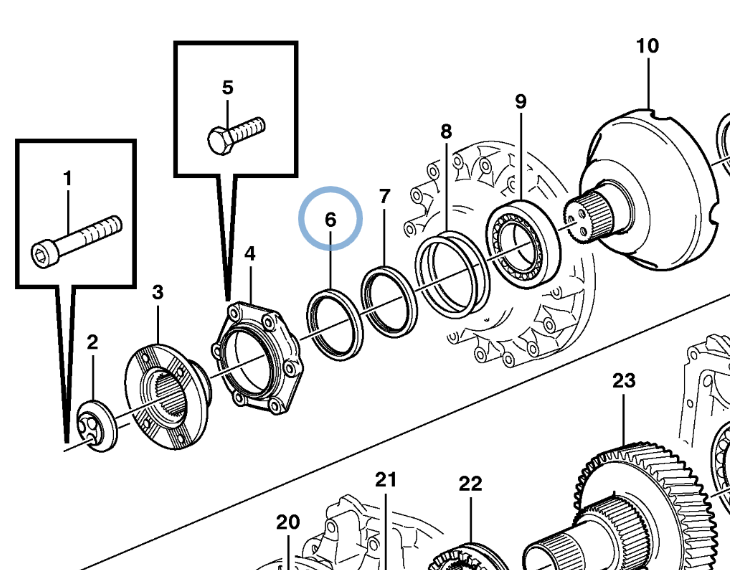 10
5
9
8
1
7
6
4
3
2
23
21
22
20