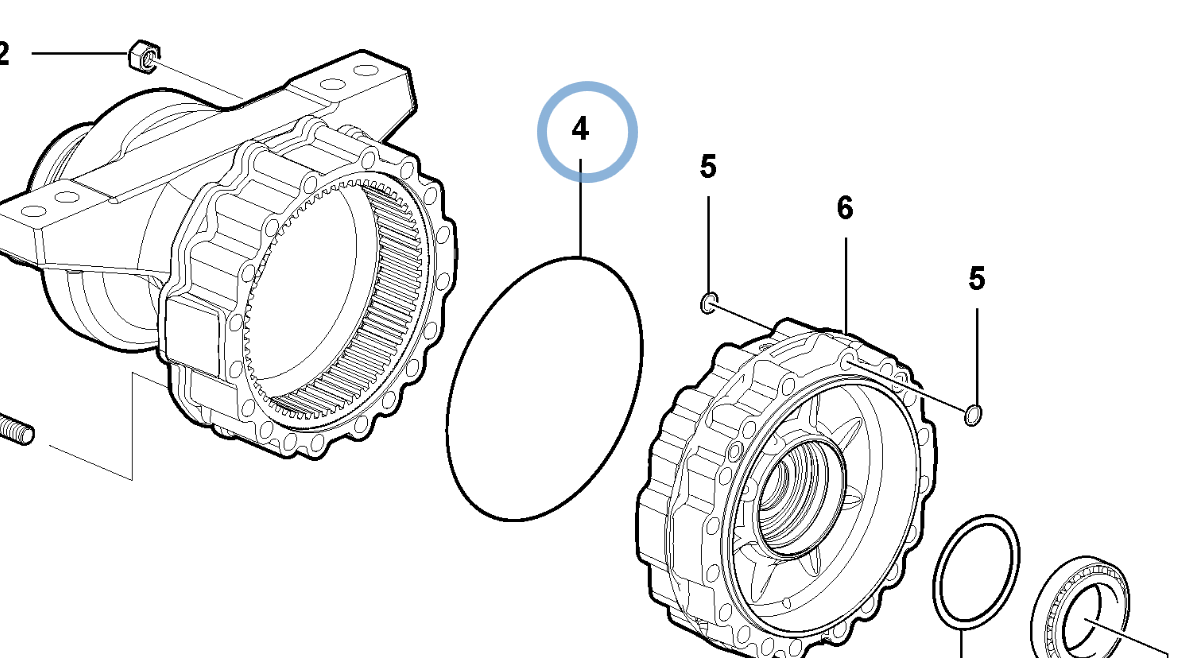 2
4
5
6
5