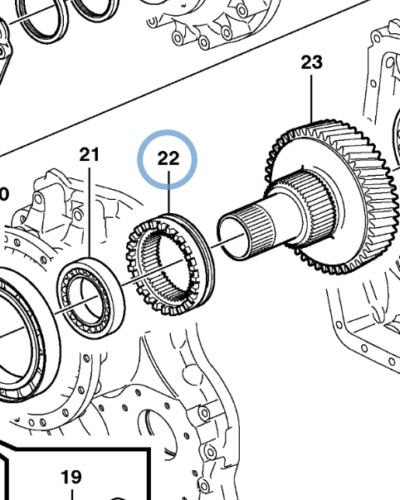 23
21
22
0
19