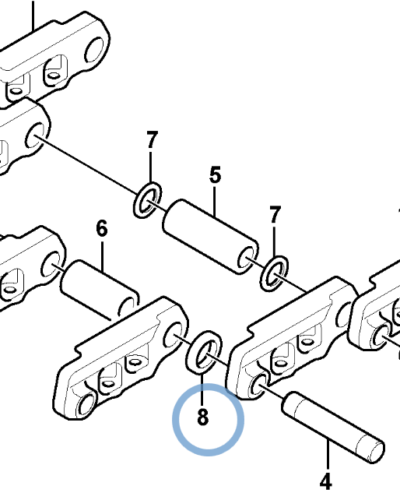 7
5
7
6
8
4