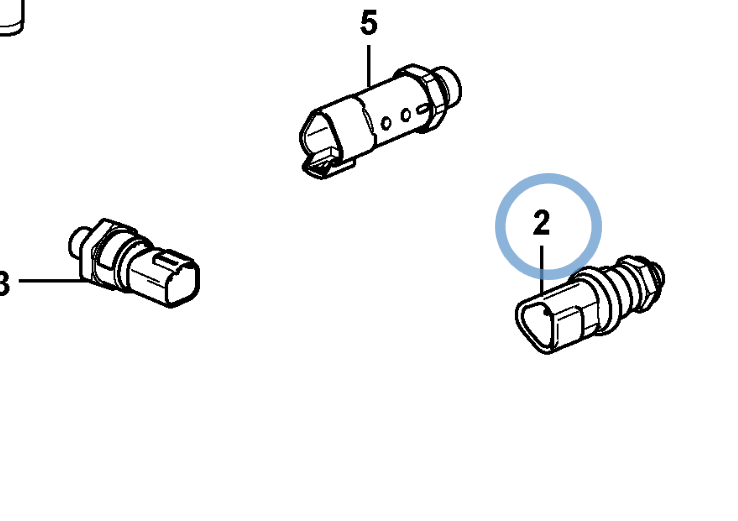 5

3

2