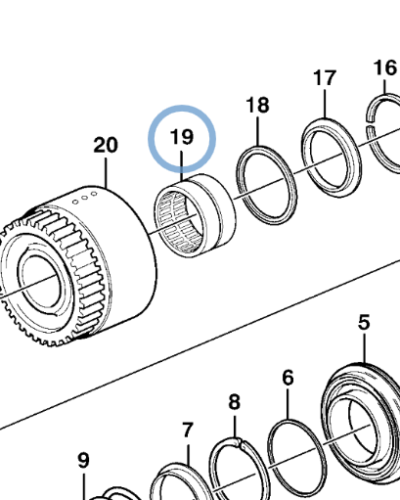 16
17
18
19
20
5
6
8
7
9