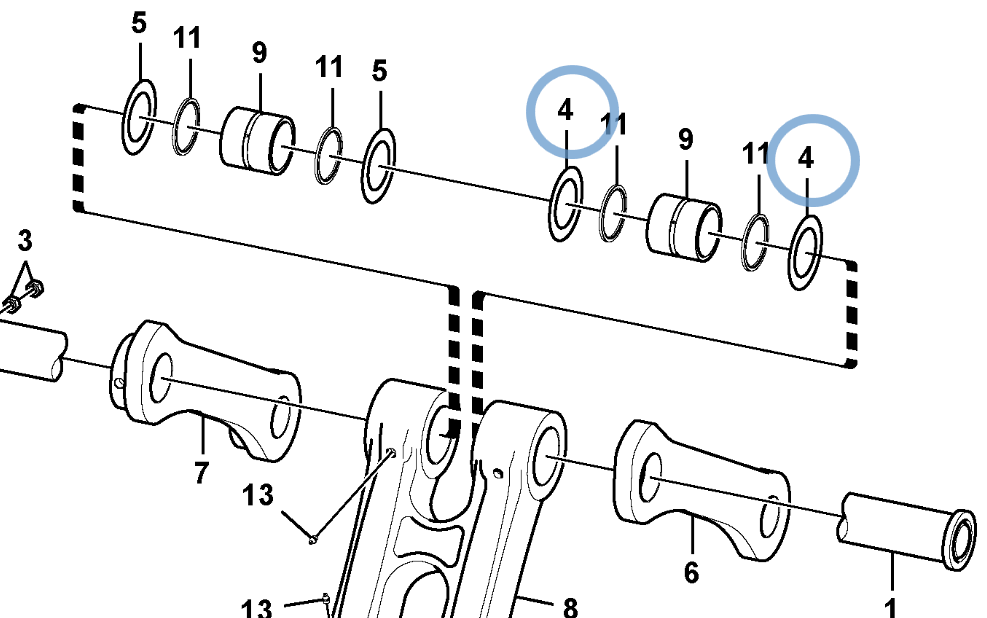 5
11
9
11
5
4
11
9
11
4
3
7
13
13
8
6
1