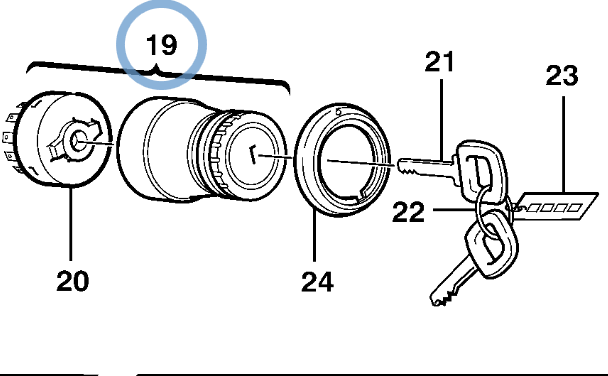 19
21
23
22
20
24