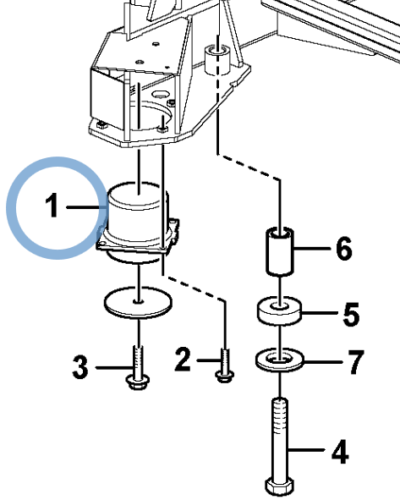 1
6
5
3
2
7
4