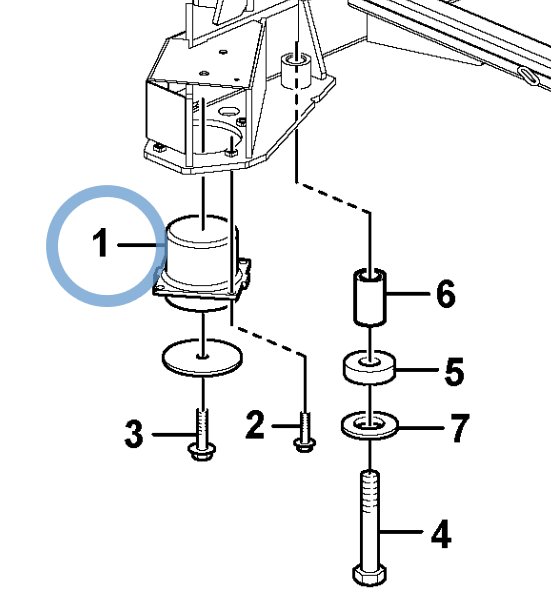 1
6
5
3
2
7
4