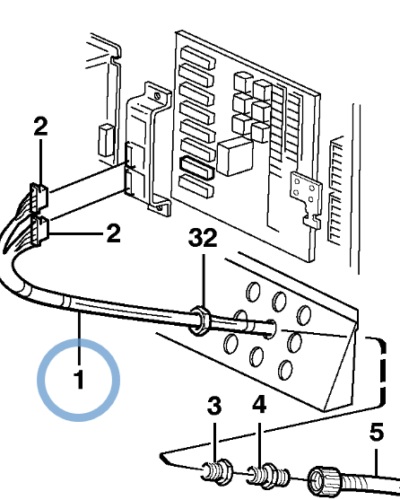 2
2
32
1
3
4
5