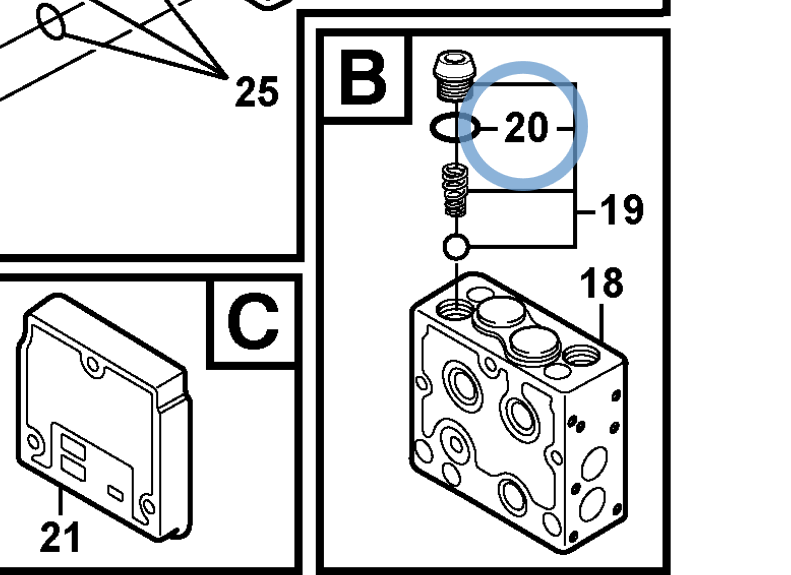 25
B
20
19
18
C
21