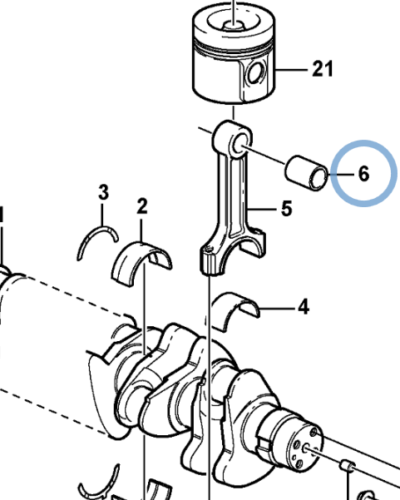 21
6
3
2
5
4