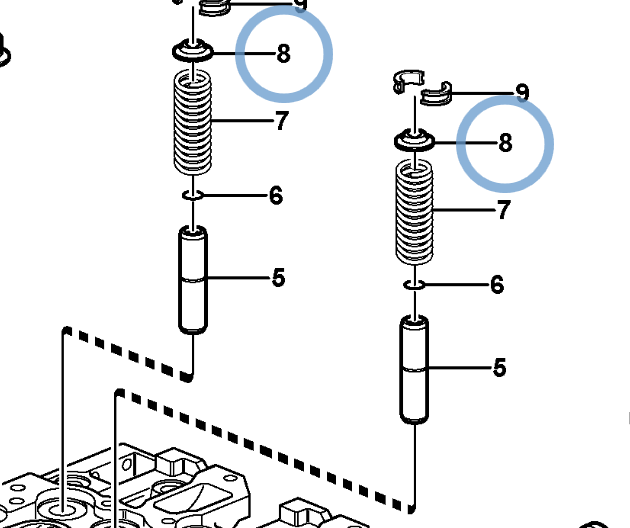 9
8
7
6
5
9
8
7
6
5