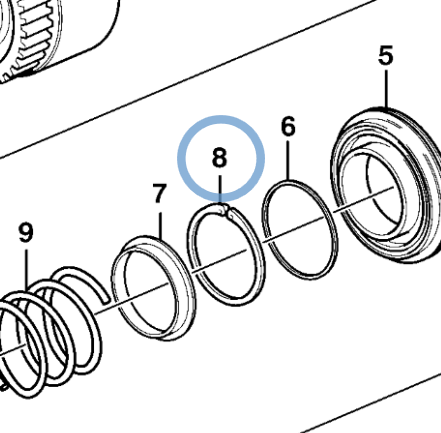 5
6
8
7
9