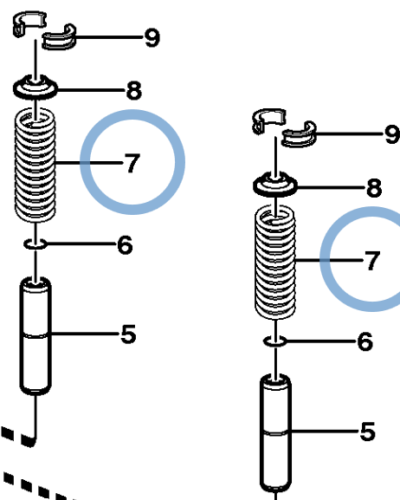 9
8
7
6
5
9
8
7
6
5