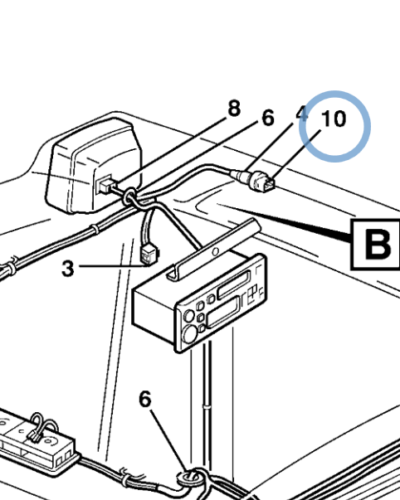 8
6
4
10
B
3
6