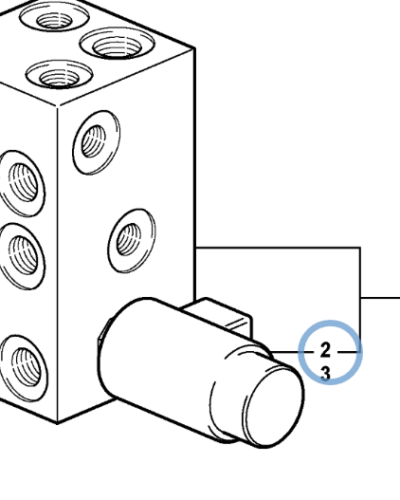 2
3