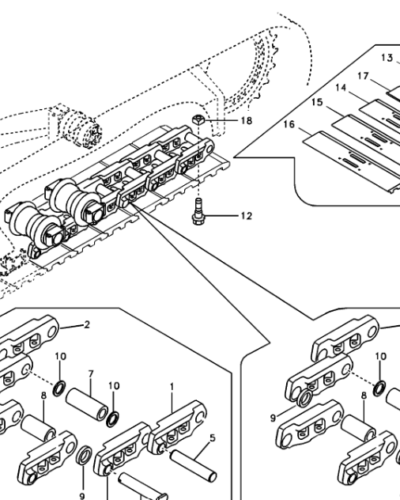 13
17
14
15
16
18
12
2
10
7
10
1
8
5
9
10
8
9