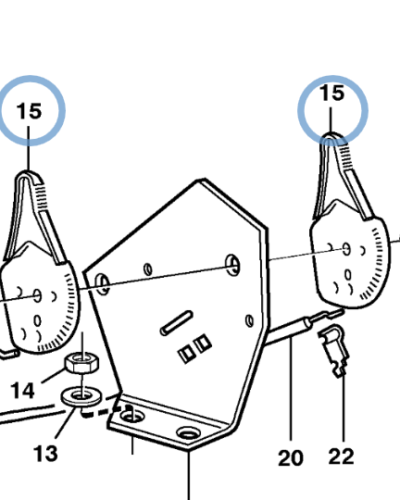 15
15
14
13
20
22