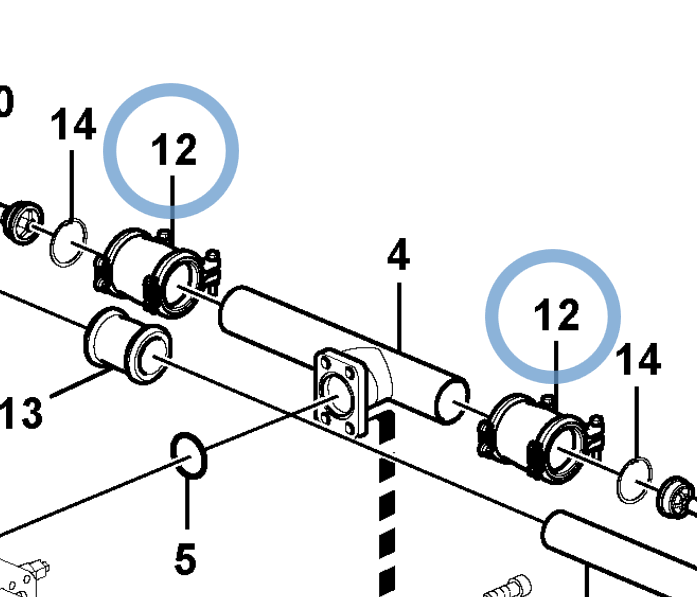 0
14
12
4
12
14
13
5