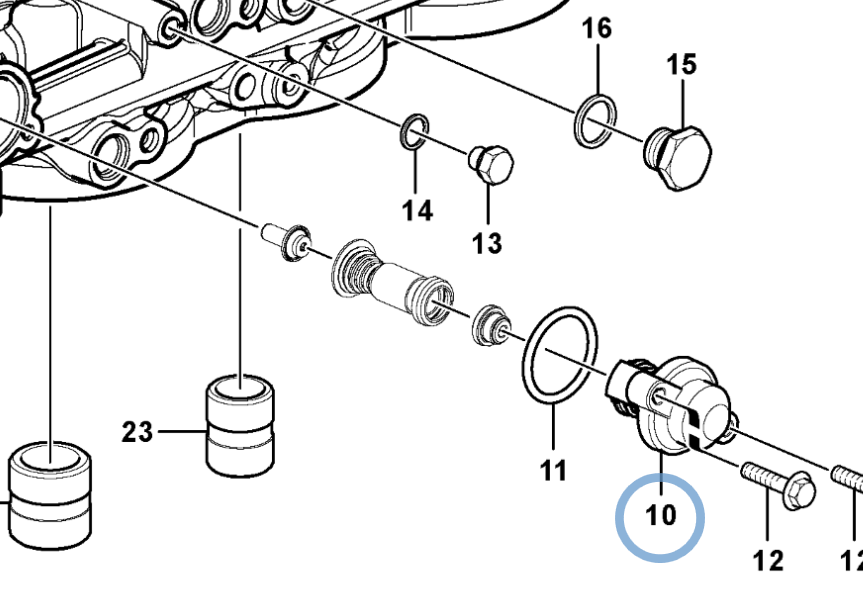 16
15
14
13
23
11
10
12
12