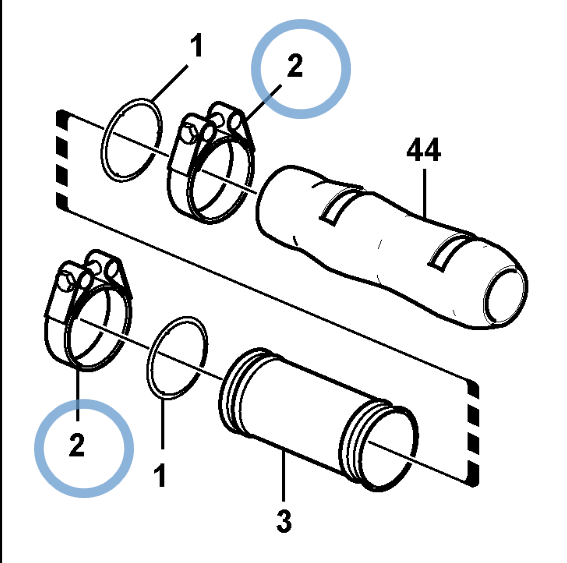 1
2
44
2
1
3