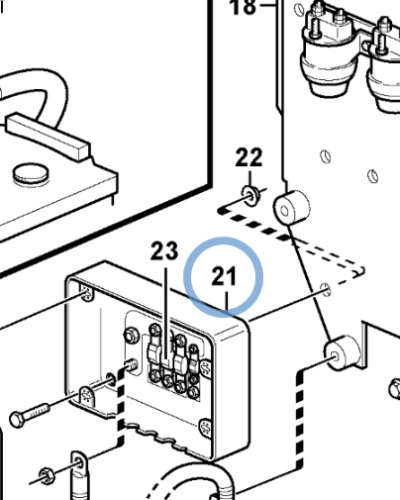 18
22
23
21