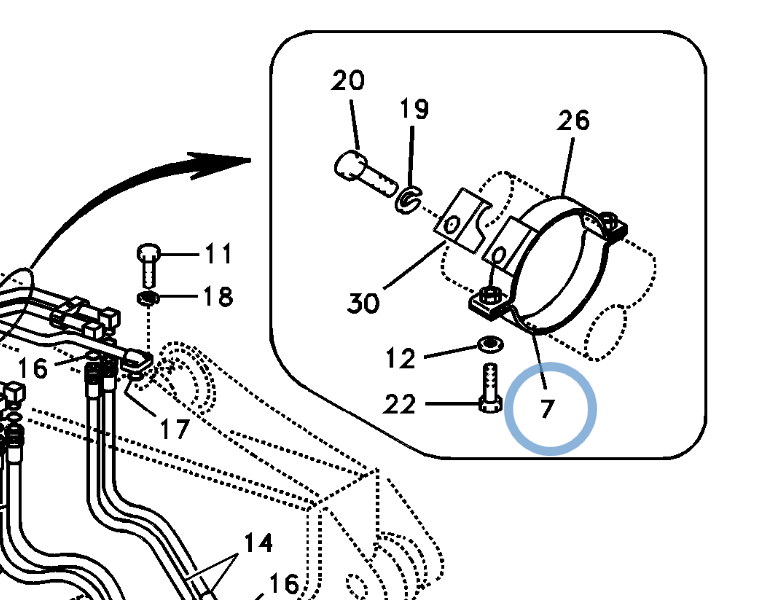 20
19
26
30
12
22
7
11
18
16
17
14
16