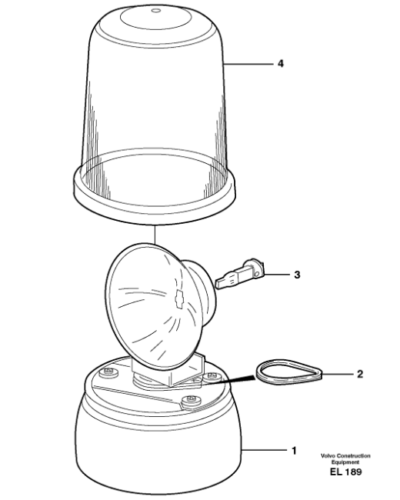 4

3

2

1

Volvo Construction Equipment

EL 189