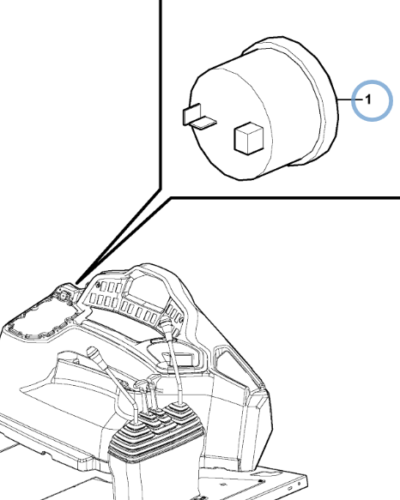 1