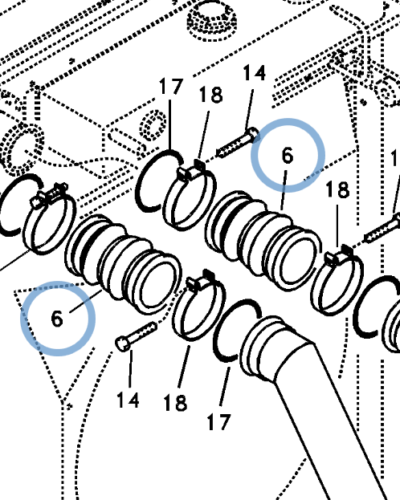 17
18
14
6
1
18
6
14
18
17