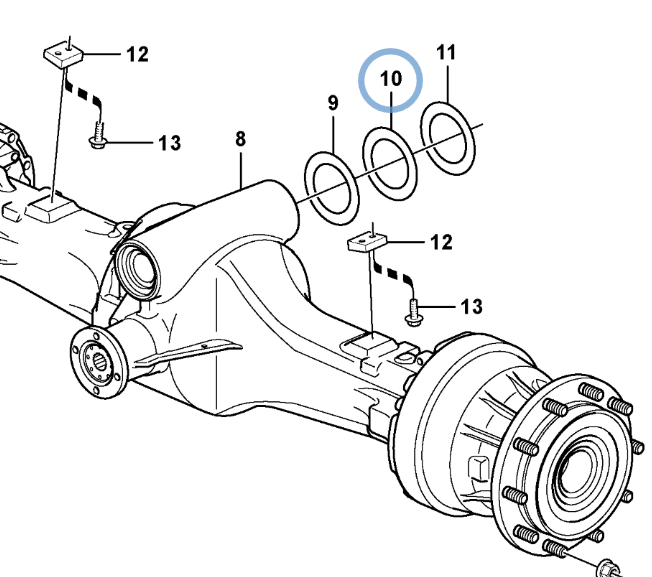 12
11
10
9
13
8
12
13