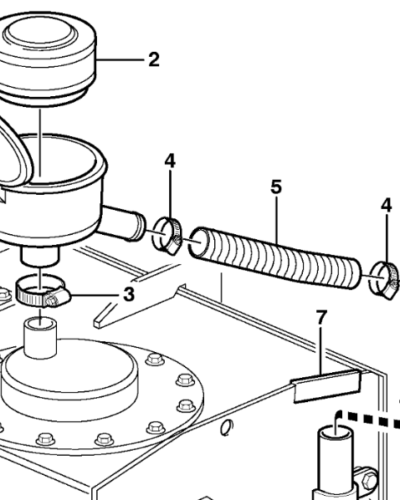 2
4
5
4
3
7