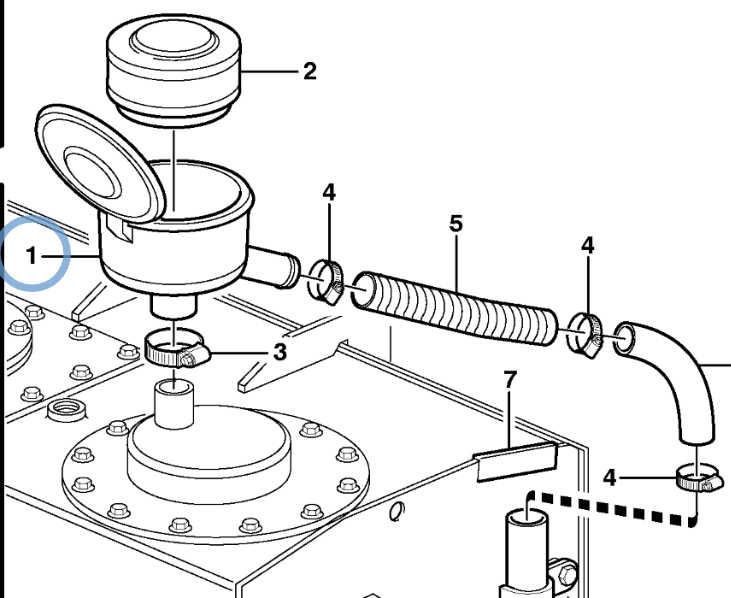 2
4
5
4
1
3
7
4