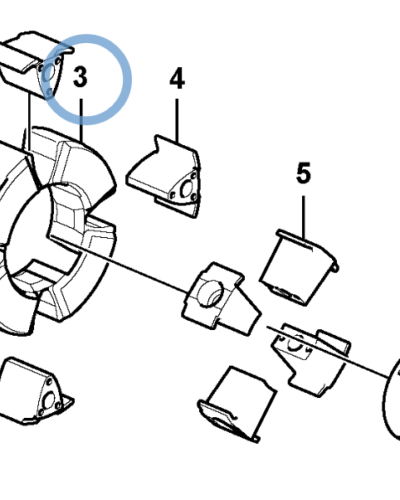 3
4
5