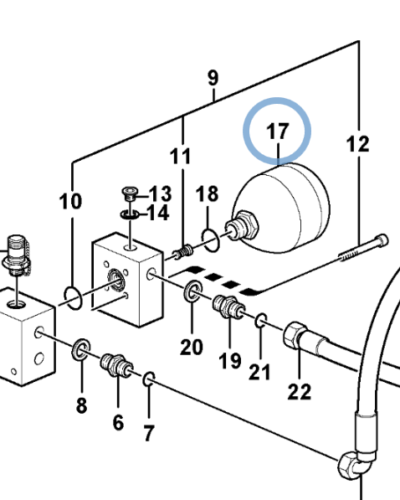 9
17
12
11
10
13
14
18
20
19
21
22
8
6
7