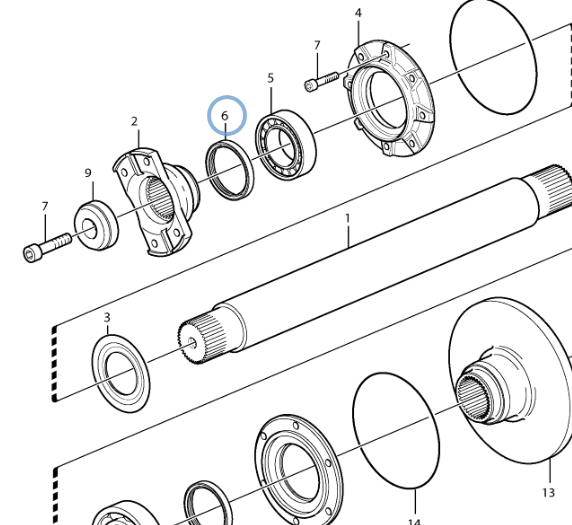 4
7
5
6
2
9
7
1
3
13
14