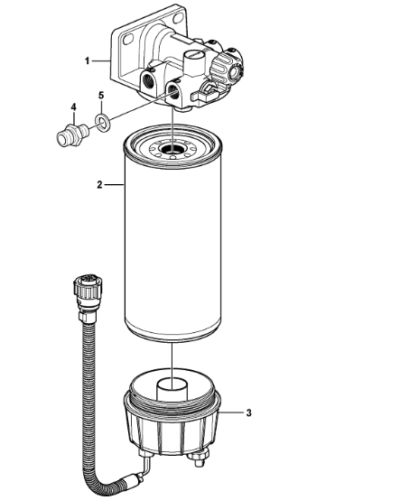 1
5
4
2
3