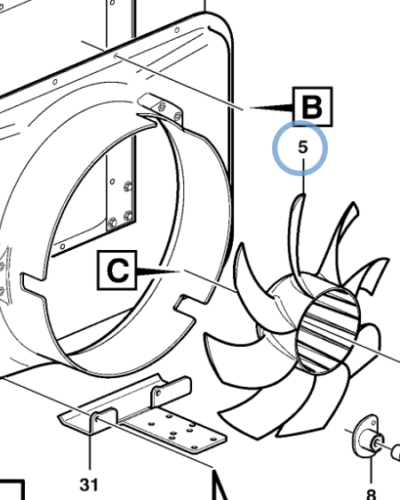 B
5
C
31
8