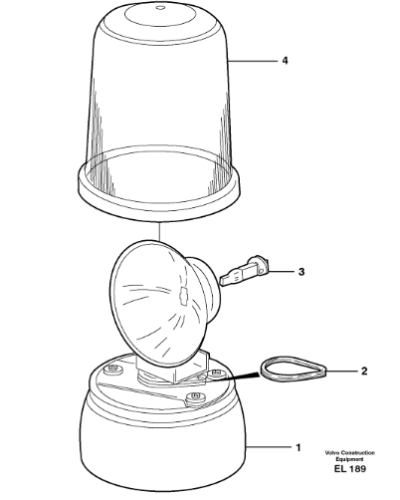 4

3

2

1

Volvo Construction Equipment
EL 189